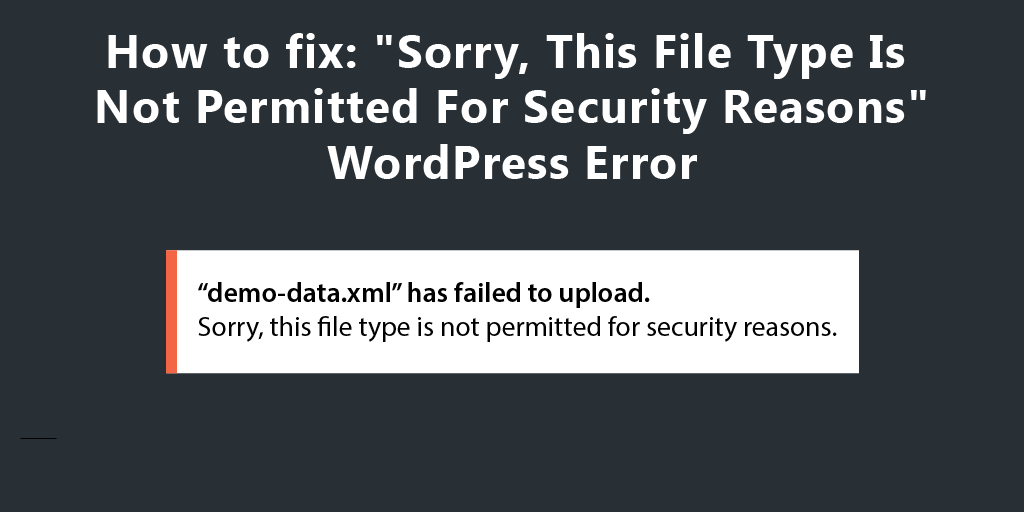 How to fix: "Sorry, This File Type Is Not Permitted For Security Reasons" WordPress Error

“demo-data.xml” has failed to upload.
Sorry, this file type is not permitted for security reasons.